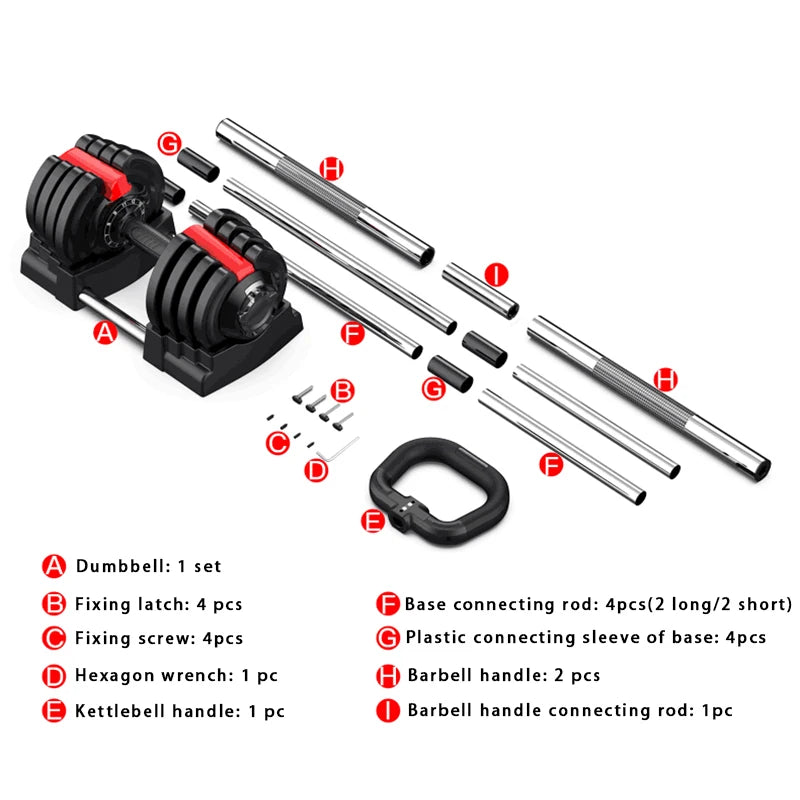 G
H
I
A
F
G
H
B
C
D
F
E

A Dumbbell: 1 set
B Fixing latch: 4 pcs
C Fixing screw: 4pcs
D Hexagon wrench: 1 pc
E Kettlebell handle: 1 pc

F Base connecting rod: 4pcs(2 long/2 short)
G Plastic connecting sleeve of base: 4pcs
H Barbell handle: 2 pcs
I Barbell handle connecting rod: 1pc